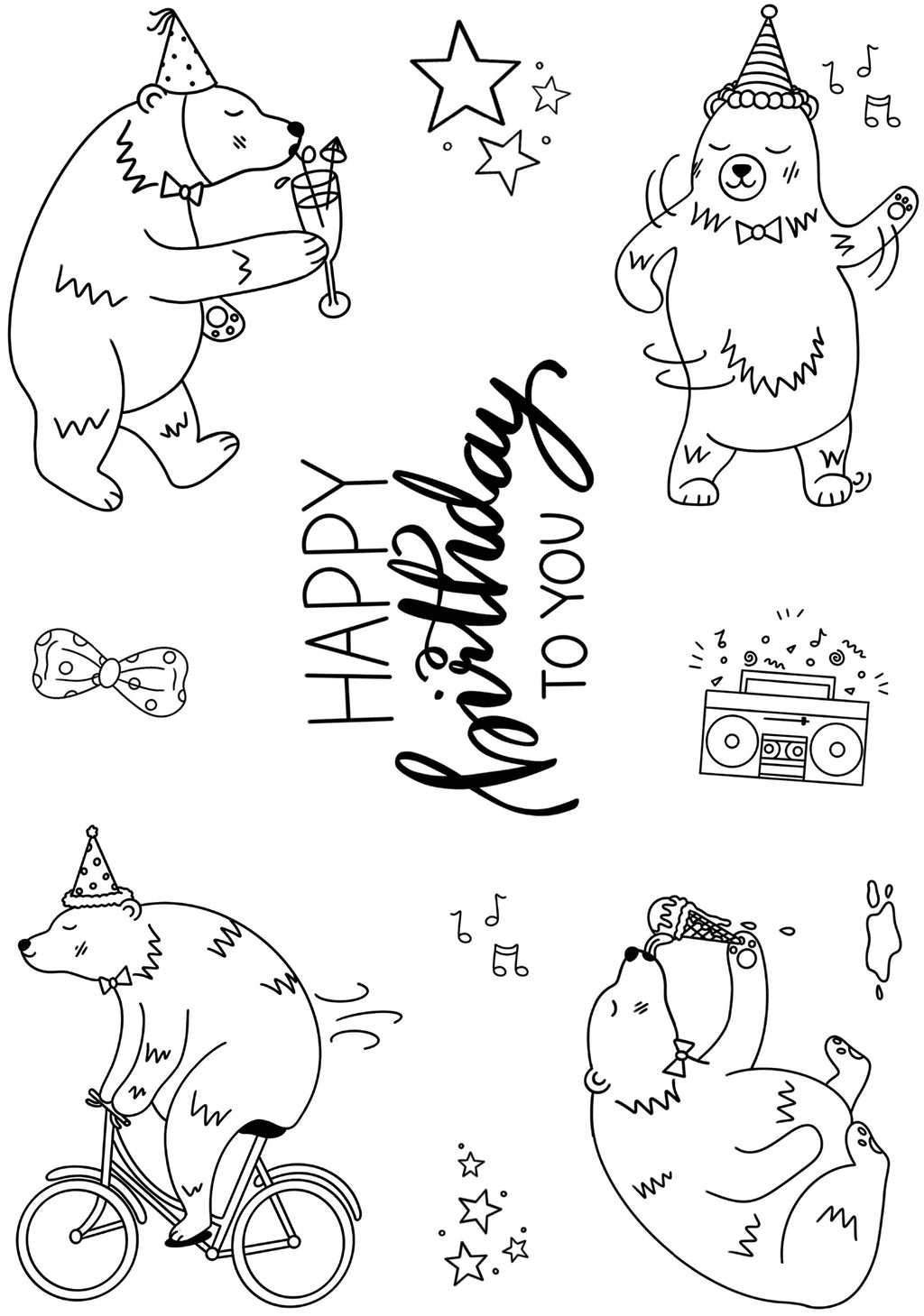 HAPPY birthday TO YOU