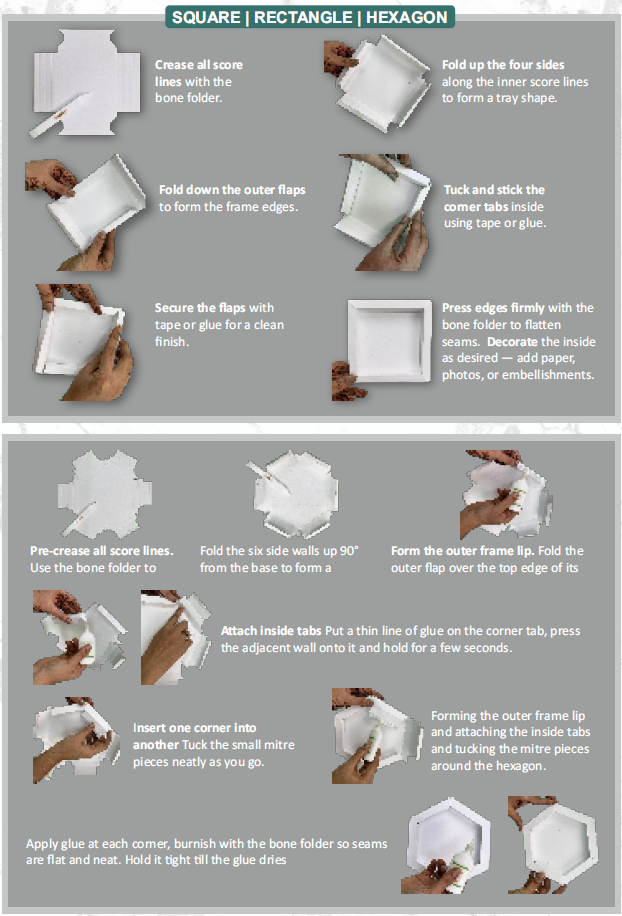 SQUARE | RECTANGLE | HEXAGON

Crease all score lines with the bone folder.

Fold up the four sides along the inner score lines to form a tray shape.

Fold down the outer flaps to form the frame edges.

Tuck and stick the corner tabs inside using tape or glue.

Secure the flaps with tape or glue for a clean finish.

Press edges firmly with the bone folder to flatten seams. Decorate the inside as desired — add paper, photos, or embellishments.

Pre-crease all score lines. Use the bone folder to

Fold the six side walls up 90° from the base to form a

Form the outer frame lip. Fold the outer flap over the top edge of its

Attach inside tabs Put a thin line of glue on the corner tab, press the adjacent wall onto it and hold for a few seconds.

Insert one corner into another Tuck the small mitre pieces neatly as you go.

Forming the outer frame lip and attaching the inside tabs and tucking the mitre pieces around the hexagon.

Apply glue at each corner, burnish with the bone folder so seams are flat and neat. Hold it tight till the glue dries