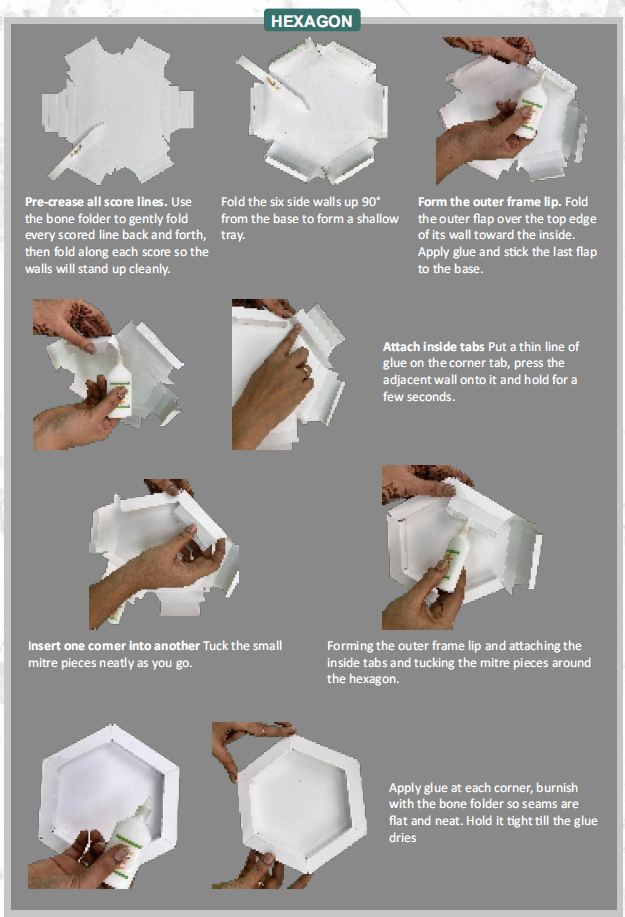 HEXAGON

Pre-crease all score lines. Use the bone folder to gently fold every scored line back and forth, then fold along each score so the walls will stand up cleanly.

Fold the six side walls up 90° from the base to form a shallow tray.

Form the outer frame lip. Fold the outer flap over the top edge of its wall toward the inside. Apply glue and stick the last flap to the base.

Attach inside tabs Put a thin line of glue on the corner tab, press the adjacent wall onto it and hold for a few seconds.

Insert one corner into another Tuck the small mitre pieces neatly as you go.

Forming the outer frame lip and attaching the inside tabs and tucking the mitre pieces around the hexagon.

Apply glue at each corner, burnish with the bone folder so seams are flat and neat. Hold it tight till the glue dries