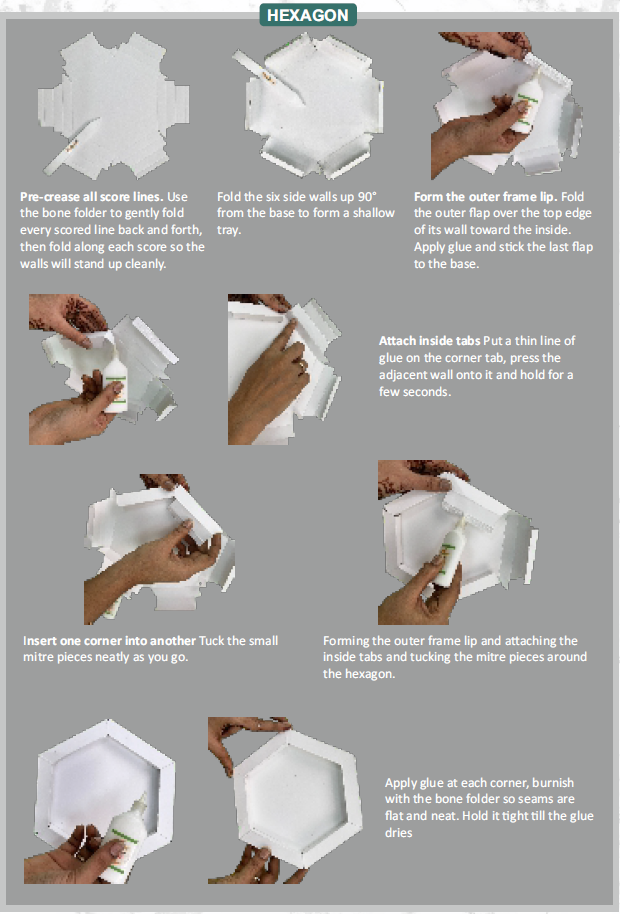 HEXAGON

**Pre-crease all score lines.** Use the bone folder to gently fold every scored line back and forth, then fold along each score so the walls will stand up cleanly.

Fold the six side walls up 90° from the base to form a shallow tray.

**Form the outer frame lip.** Fold the outer flap over the top edge of its wall toward the inside. Apply glue and stick the last flap to the base.

**Attach inside tabs** Put a thin line of glue on the corner tab, press the adjacent wall onto it and hold for a few seconds.

**Insert one corner into another** Tuck the small mitre pieces neatly as you go.

Forming the outer frame lip and attaching the inside tabs and tucking the mitre pieces around the hexagon.

Apply glue at each corner, burnish with the bone folder so seams are flat and neat. Hold it tight till the glue dries