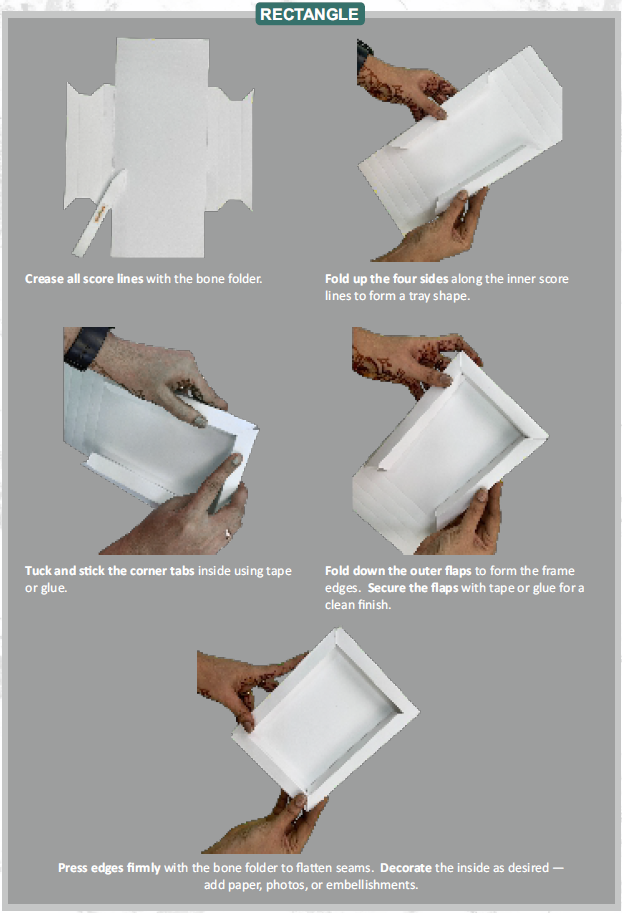 RECTANGLE

Crease all score lines with the bone folder.

Fold up the four sides along the inner score lines to form a tray shape.

Tuck and stick the corner tabs inside using tape or glue.

Fold down the outer flaps to form the frame edges. Secure the flaps with tape or glue for a clean finish.

Press edges firmly with the bone folder to flatten seams. Decorate the inside as desired — add paper, photos, or embellishments.