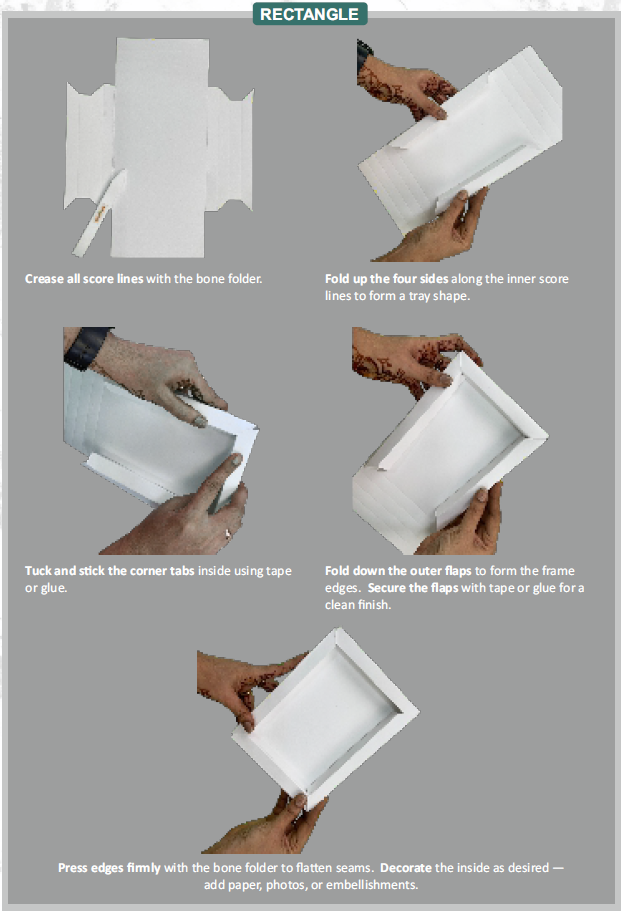 RECTANGLE

Crease all score lines with the bone folder.

Fold up the four sides along the inner score lines to form a tray shape.

Tuck and stick the corner tabs inside using tape or glue.

Fold down the outer flaps to form the frame edges. Secure the flaps with tape or glue for a clean finish.

Press edges firmly with the bone folder to flatten seams. Decorate the inside as desired — add paper, photos, or embellishments.