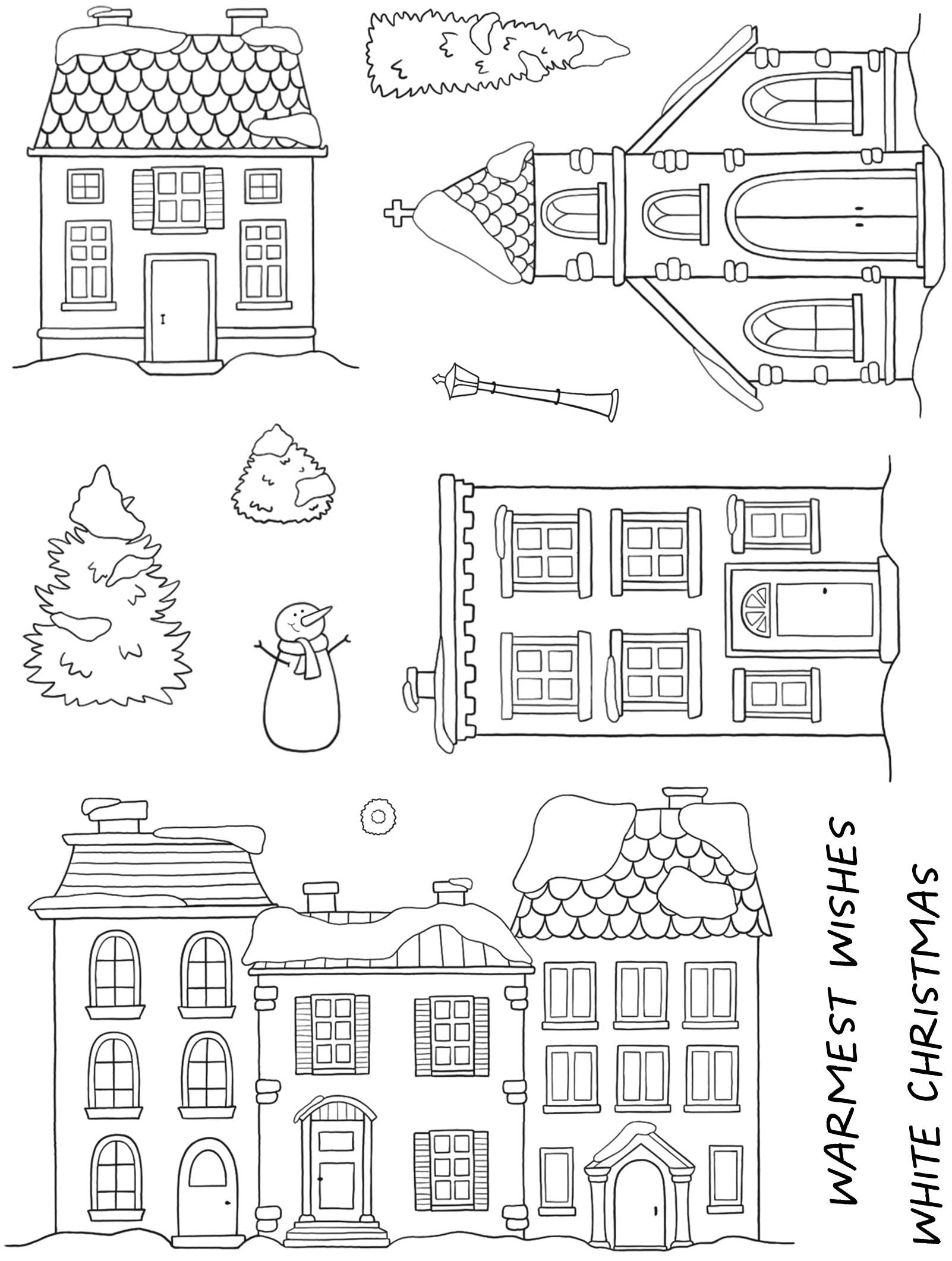 WARMEST WISHES

WHITE CHRISTMAS