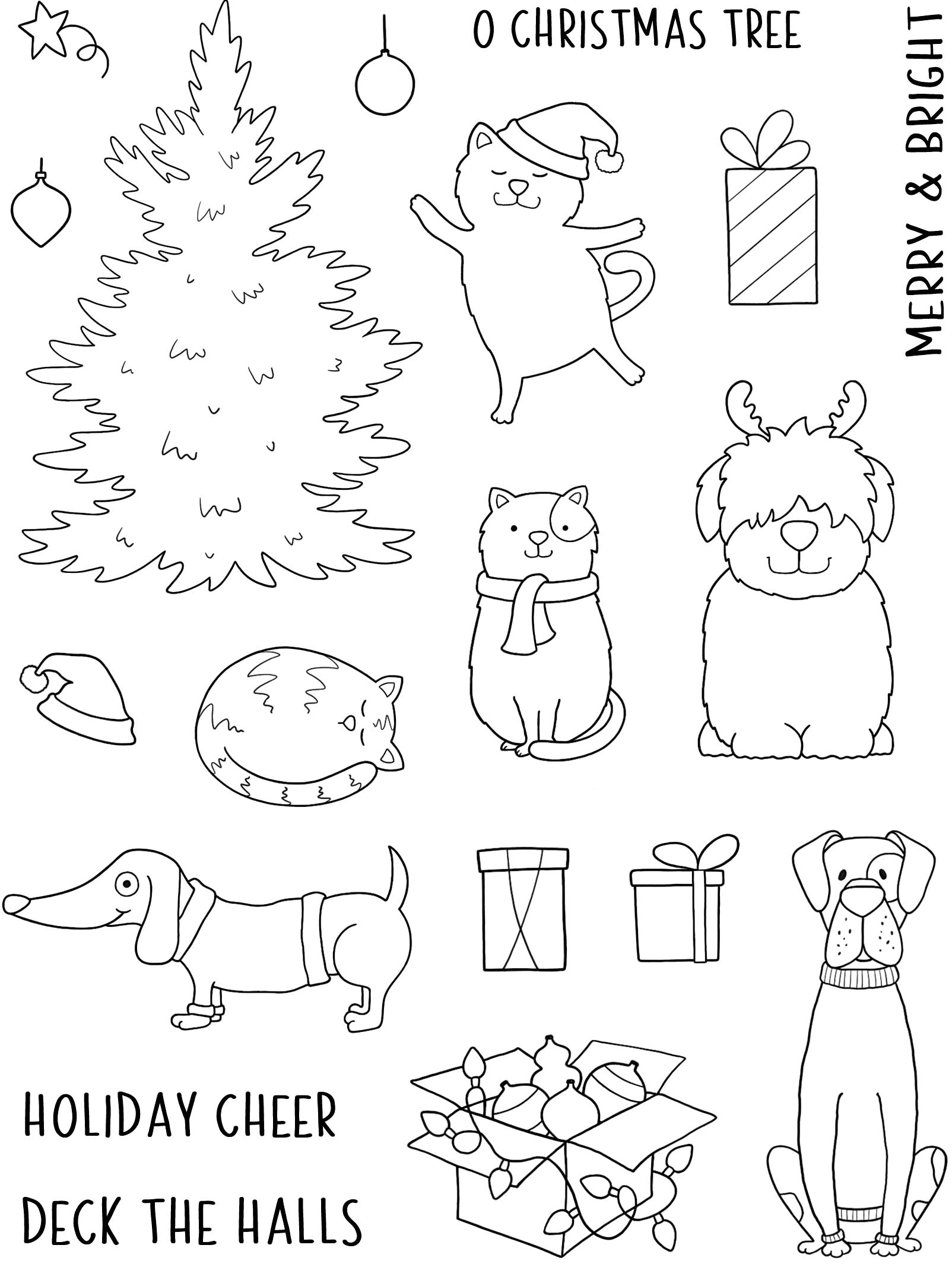 O CHRISTMAS TREE

MERRY & BRIGHT

HOLIDAY CHEER

DECK THE HALLS