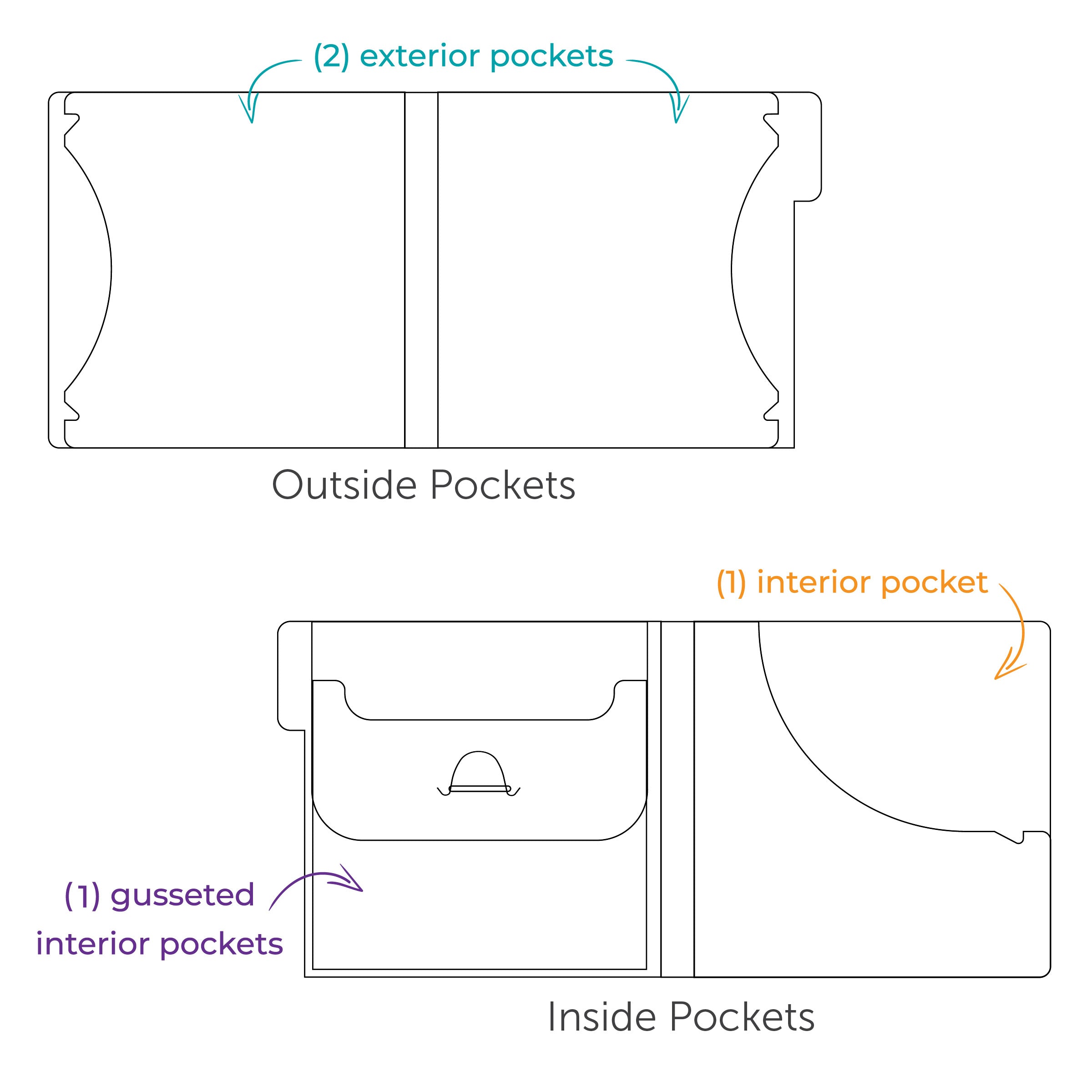 (2) exterior pockets

Outside Pockets

(1) interior pocket

(1) gusseted interior pockets

Inside Pockets